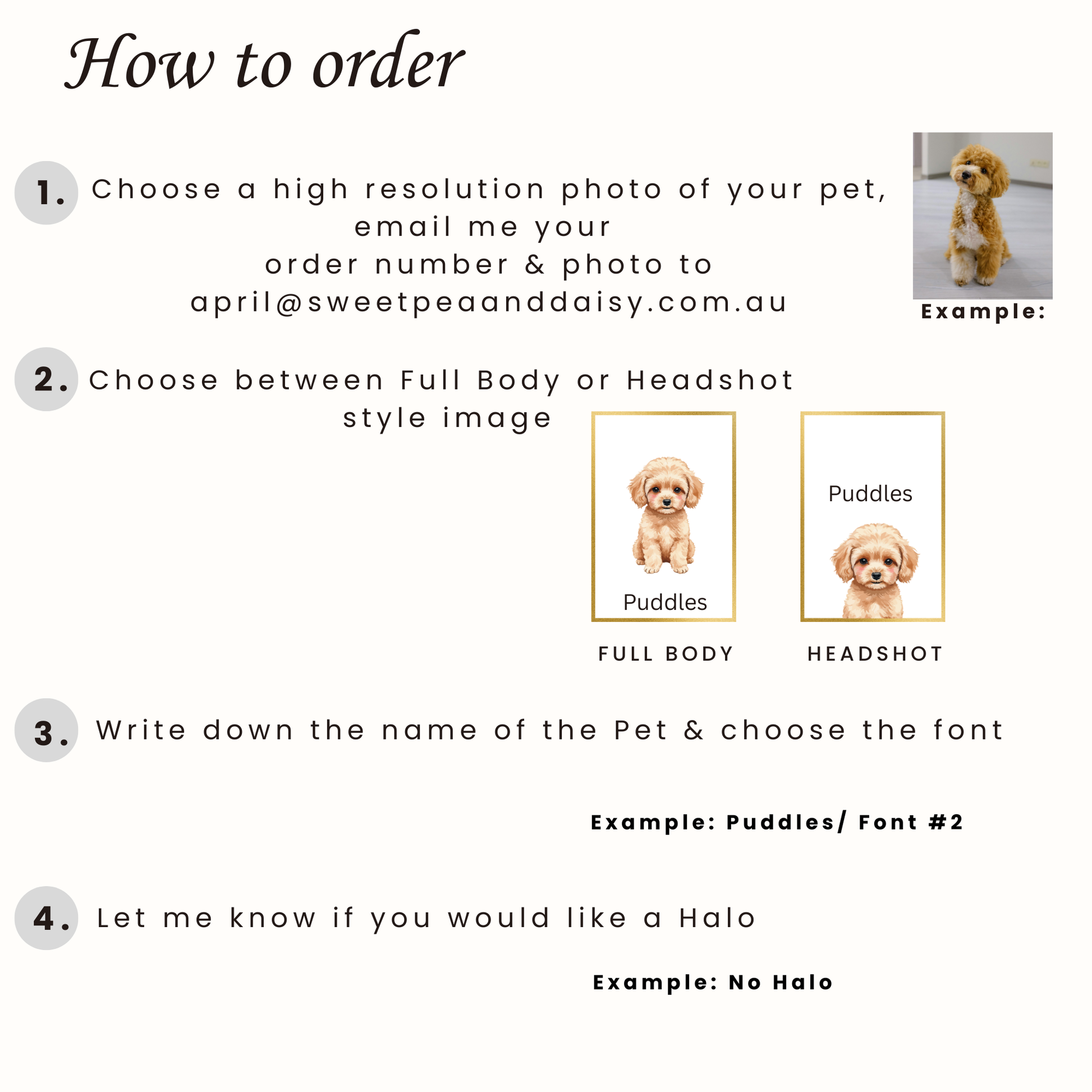 How to order

1. Choose a high resolution photo of your pet, email me your order number & photo to april@sweetpeaanddaisy.com.au

Example:

2. Choose between Full Body or Headshot style image

Puddles

Puddles

FULL BODY

HEADSHOT

3. Write down the name of the Pet & choose the font

Example: Puddles/ Font #2

4. Let me know if you would like a Halo

Example: No Halo